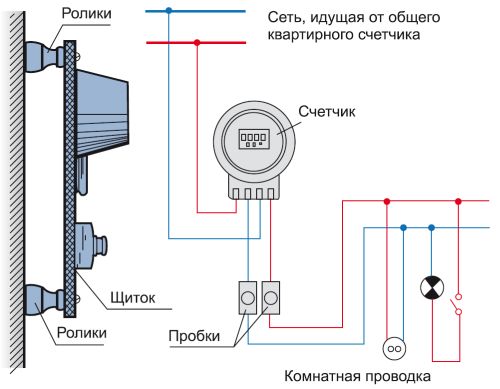 Ролики

Сеть, идущая от общего квартирного счетчика

Счетчик

Щиток

Ролики

Пробки

Комнатная проводка