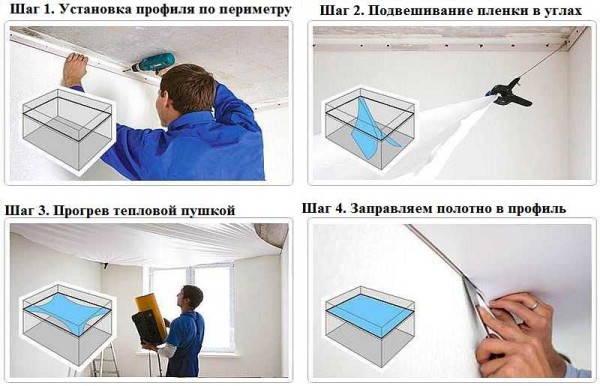 Шаг 1. Установка профиля по периметру

Шаг 2. Подвешивание пленки в углах

Шаг 3. Прогрев тепловой пушкой

Шаг 4. Заправляем полотно в профиль