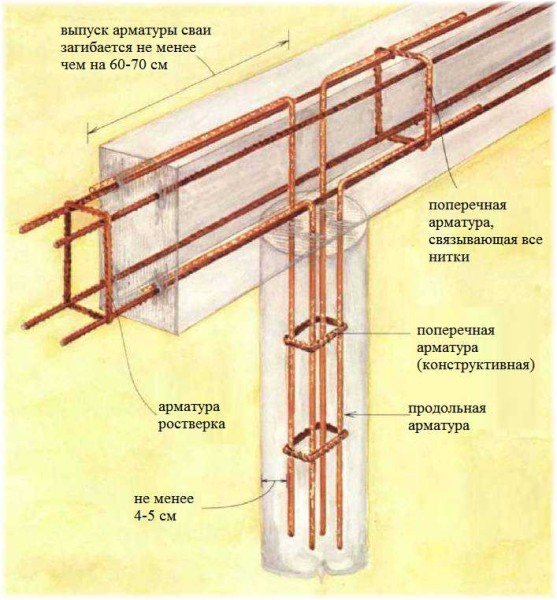 выпуск арматуры сваи загибается не менее чем на 60-70 см

поперечная арматура, связывающая все нитки

поперечная арматура (конструктивная)

арматура ростверка

продольная арматура

не менее 4-5 см