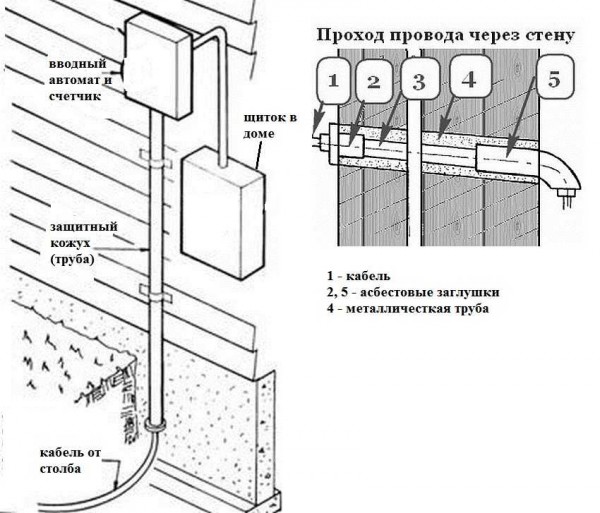 вводный автомат и счетчик

щиток в доме

защитный кожух (труба)

кабель от столба

Проход провода через стену

1

2

3

4

5

1 - кабель
2, 5 - асбестовые заглушки
4 - металлическая труба