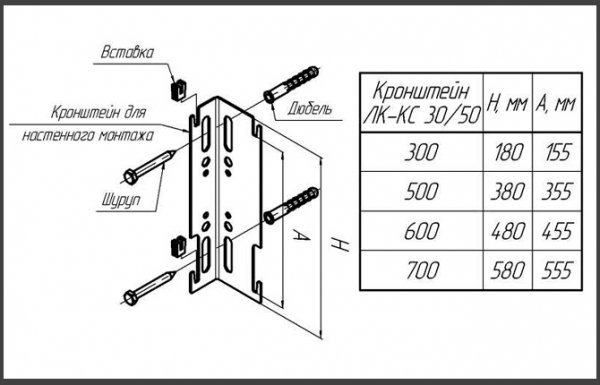 Вставка

Кронштейн для настенного монтажа

Дюбель

Шуруп

A

H

| Кронштейн ЛК-КС 30/50 | H, мм | A, мм |
|---|---|---|
| 300 | 180 | 155 |
| 500 | 380 | 355 |
| 600 | 480 | 455 |
| 700 | 580 | 555 |