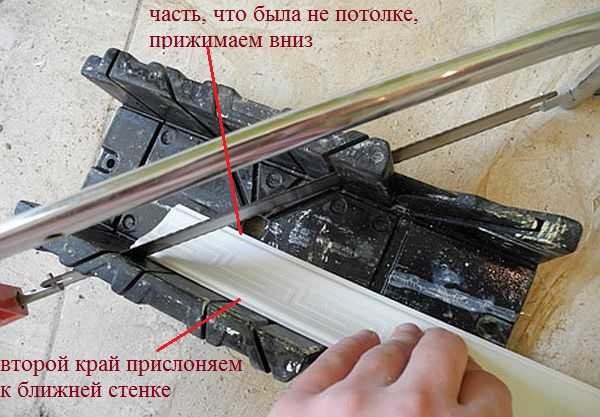 часть, что была не потолке, прижимаем вниз

второй край прислоняем к ближней стенке