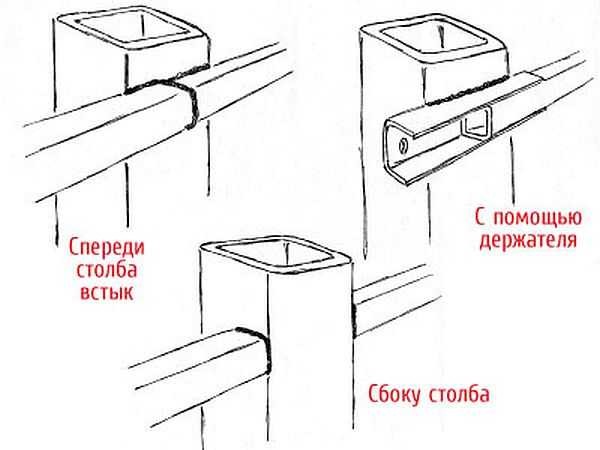 Спереди столба встык

С помощью держателя

Сбоку столба