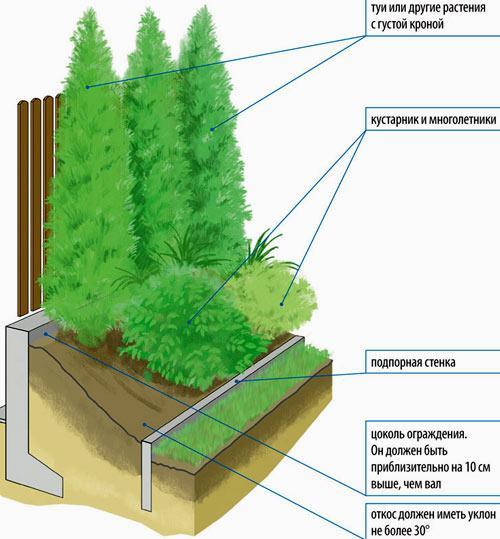 туи или другие растения с густой кроной

кустарник и многолетники

подпорная стенка

цоколь ограждения. Он должен быть приблизительно на 10 см выше, чем вал

откос должен иметь уклон не более 30°