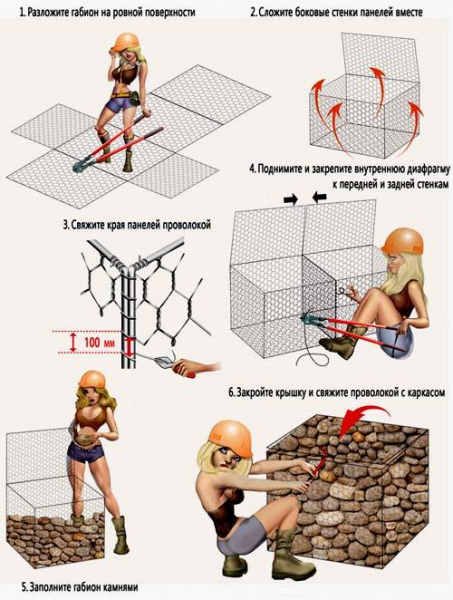 1. Разложите габион на ровной поверхности

2. Сложите боковые стенки панелей вместе

4. Поднимите и закрепите внутреннюю диафрагму к передней и задней стенкам

3. Свяжите края панелей проволокой

100 мм

6. Закройте крышку и свяжите проволокой с каркасом

5. Заполните габион камнями