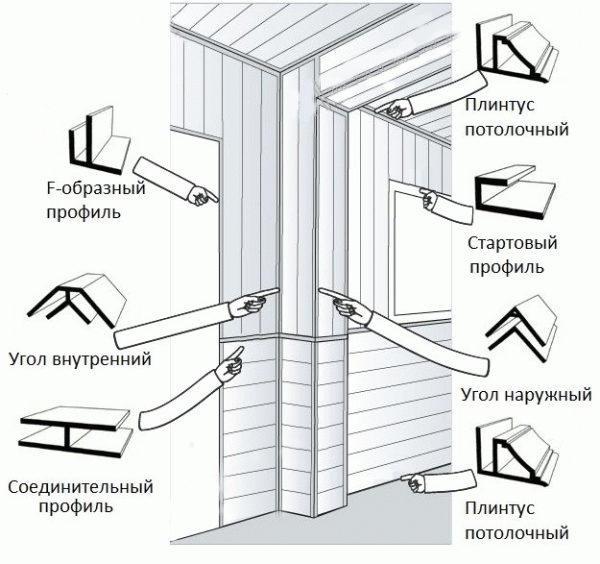 F-образный профиль

Угол внутренний

Соединительный профиль

Плинтус потолочный

Стартовый профиль

Угол наружный

Плинтус потолочный