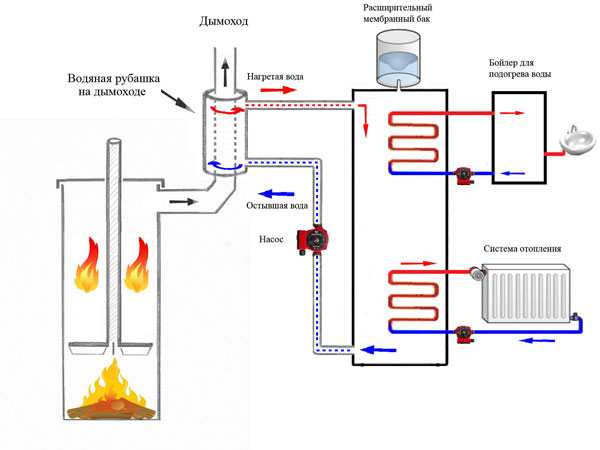 Дымоход

Расширительный мембранный бак

Водяная рубашка на дымоходе

Нагретая вода

Бойлер для подогрева воды

Остывшая вода

Насос

Система отопления