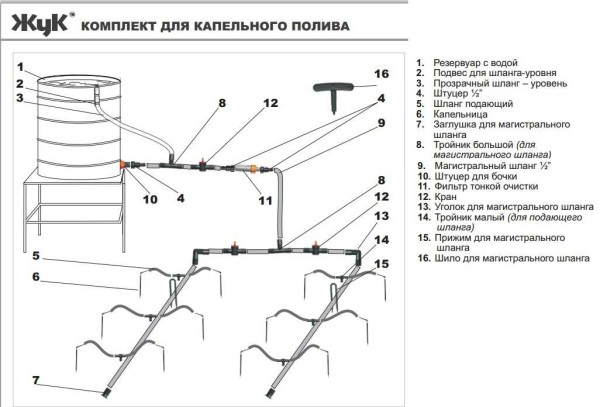 ЖуК® КОМПЛЕКТ ДЛЯ КАПЕЛЬНОГО ПОЛИВА

1
2
3
8
12
16
4
9
10
4
11
8
12
13
14
15
5
6
7

1. Резервуар с водой
2. Подвес для шланга-уровня
3. Прозрачный шланг – уровень
4. Штуцер ½"
5. Шланг подающий
6. Капельница
7. Заглушка для магистрального шланга
8. Тройник большой (для магистрального шланга)
9. Магистральный шланг ½"
10. Штуцер для бочки
11. Фильтр тонкой очистки
12. Кран
13. Уголок для магистрального шланга
14. Тройник малый (для подающего шланга)
15. Прижим для магистрального шланга
16. Шило для магистрального шланга